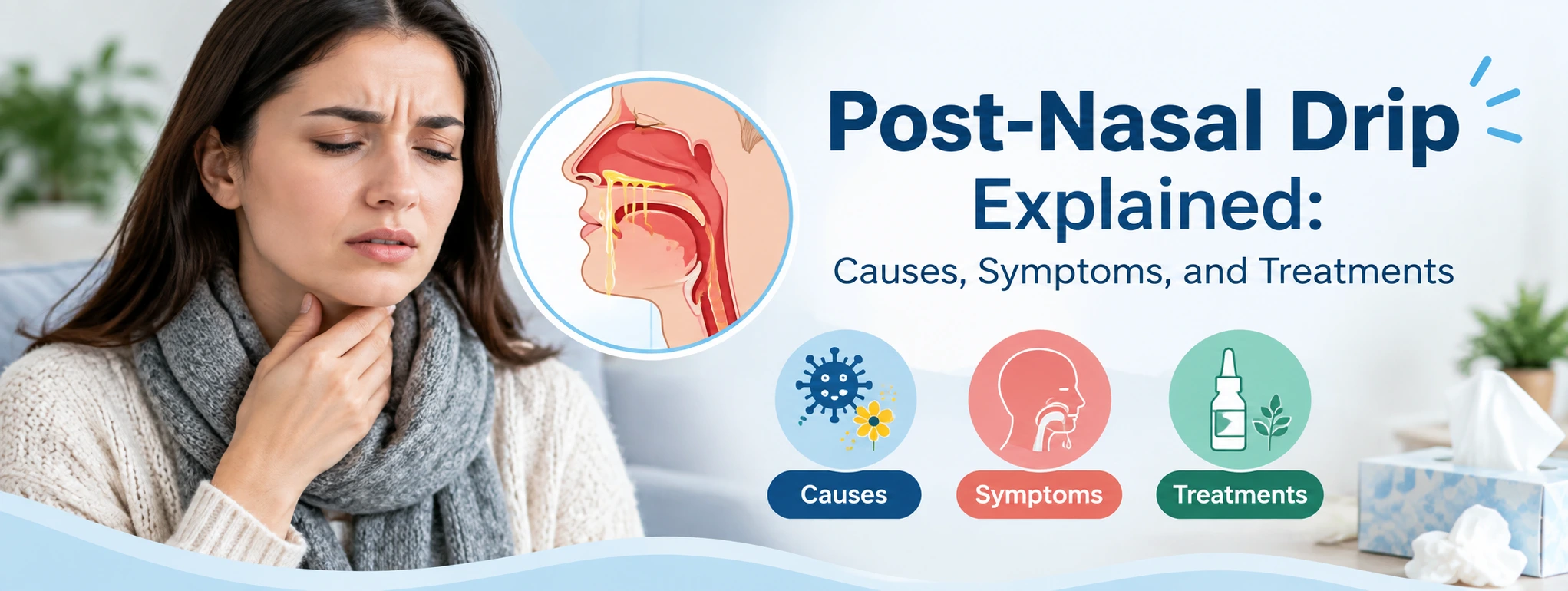 Post-Nasal Drip Explained:

Causes, Symptoms, and Treatments

Causes

Symptoms

Treatments